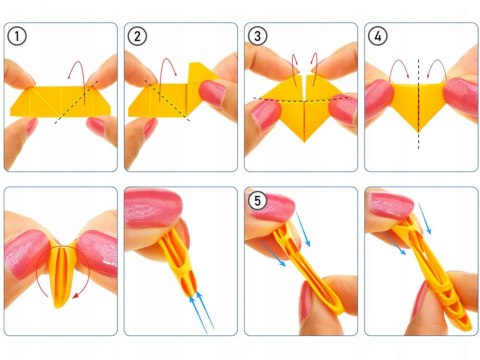 1
2
3
4
5